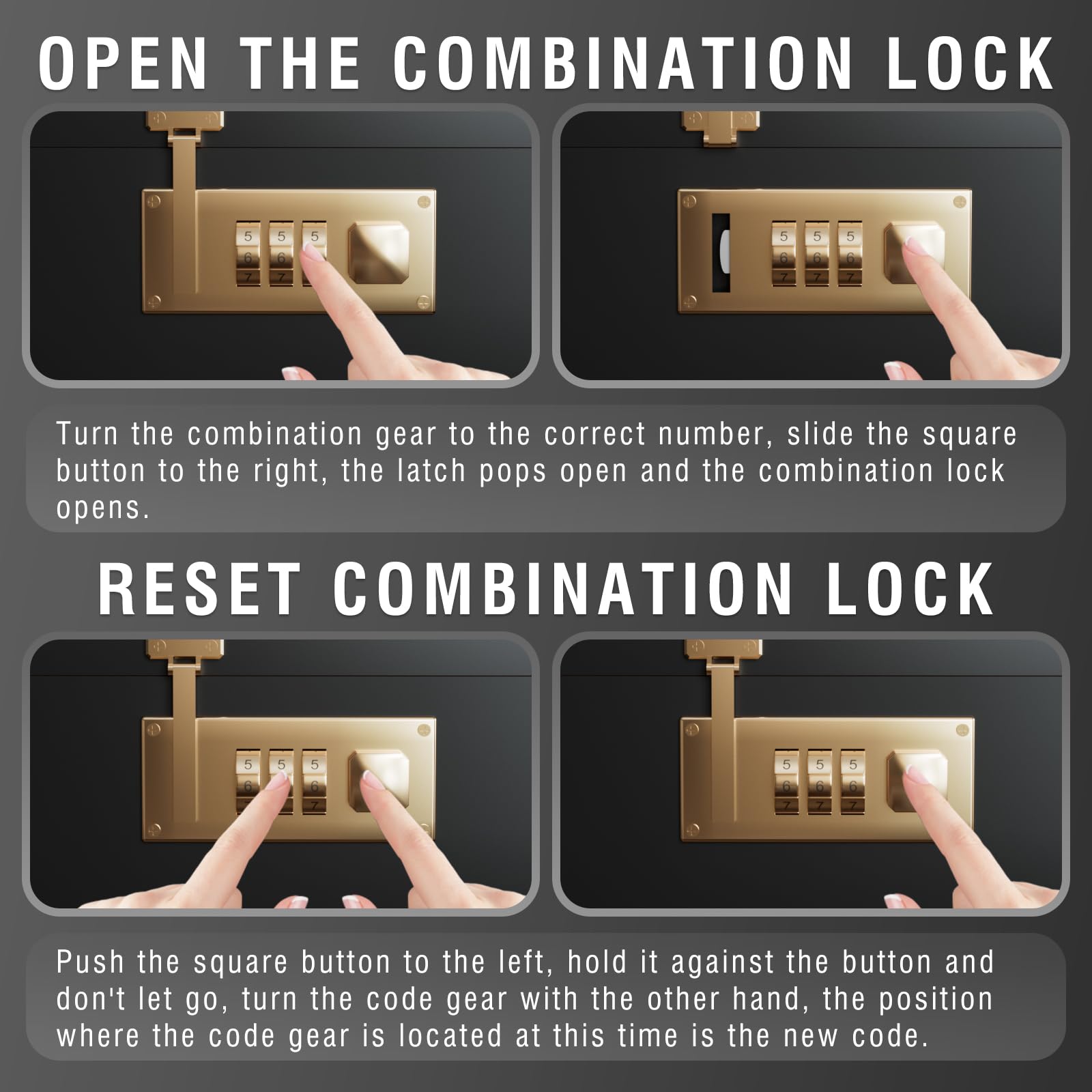 OPEN THE COMBINATION LOCK

5 5 5
6 6
7 7

5 5 5
6 6 6
7 7 7

Turn the combination gear to the correct number, slide the square button to the right, the latch pops open and the combination lock opens.

RESET COMBINATION LOCK

5 5 5
6 6
7

5 5 5
6 6 6
7 7 7

Push the square button to the left, hold it against the button and don't let go, turn the code gear with the other hand, the position where the code gear is located at this time is the new code.