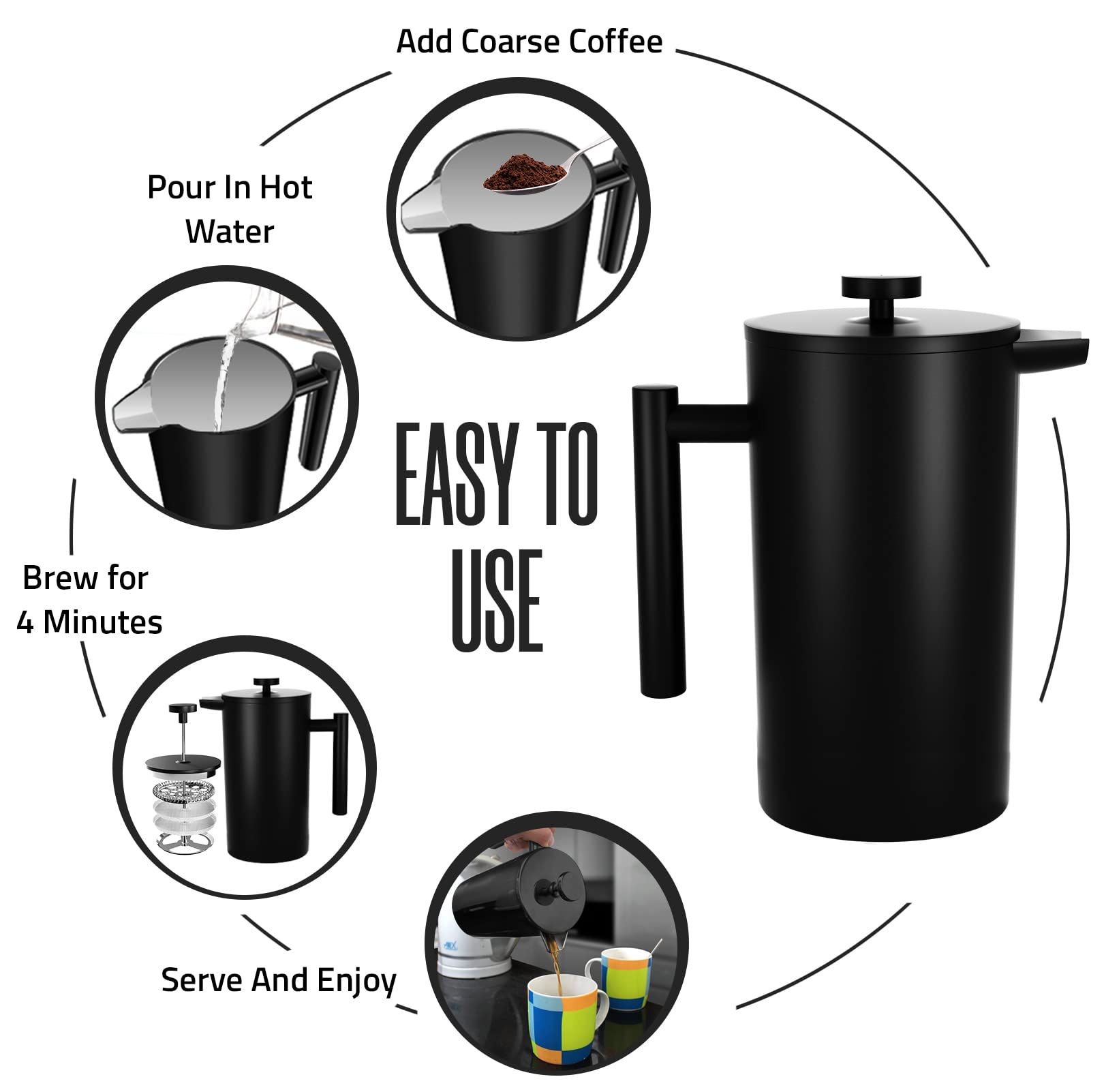 Add Coarse Coffee

Pour In Hot Water

EASY TO USE

Brew for 4 Minutes

Serve And Enjoy