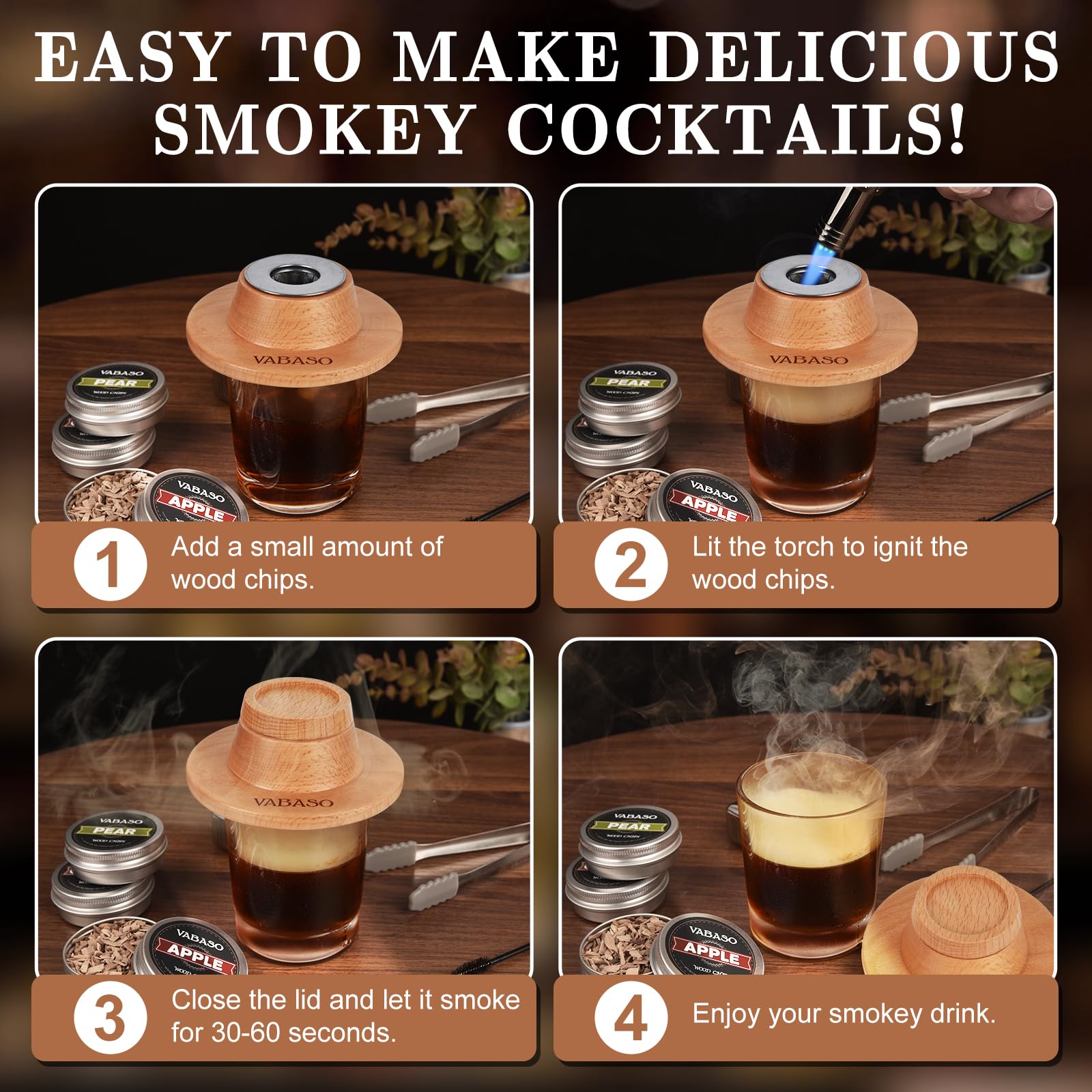 EASY TO MAKE DELICIOUS SMOKEY COCKTAILS!

VABASO

VABASO
PEAR
WOOD CHIPS

VABASO
APPLE

1 Add a small amount of wood chips.

VABASO

VABASO
PEAR
WOOD CHIPS

VABASO
APPLE

2 Lit the torch to ignit the wood chips.

VABASO

VABASO
PEAR
WOOD CHIPS

VABASO
APPLE
WOOD CHIPS

3 Close the lid and let it smoke for 30-60 seconds.

VABASO
PEAR
WOOD CHIPS

VABASO
APPLE
WOOD CHIPS

4 Enjoy your smokey drink.