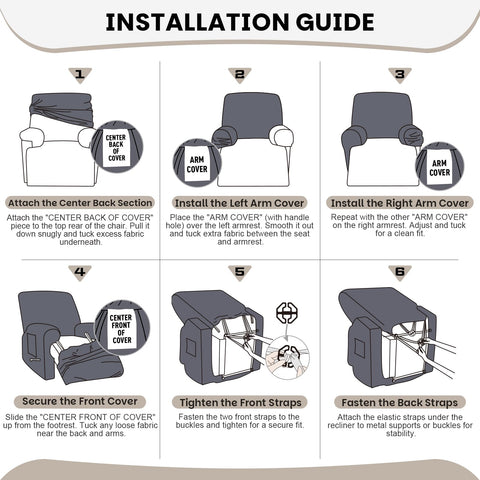 INSTALLATION GUIDE

1

CENTER BACK OF COVER

Attach the Center Back Section

Attach the "CENTER BACK OF COVER" piece to the top rear of the chair. Pull it down snugly and tuck excess fabric underneath.

2

ARM COVER

Install the Left Arm Cover

Place the "ARM COVER" (with handle hole) over the left armrest. Smooth it out and tuck extra fabric between the seat and armrest.

3

ARM COVER

Install the Right Arm Cover

Repeat with the other "ARM COVER" on the right armrest. Adjust and tuck for a clean fit.

4

CENTER FRONT OF COVER

Secure the Front Cover

Slide the "CENTER FRONT OF COVER" up from the footrest. Tuck any loose fabric near the back and arms.

5

Tighten the Front Straps

Fasten the two front straps to the buckles and tighten for a secure fit.

6

Fasten the Back Straps

Attach the elastic straps under the recliner to metal supports or buckles for stability.