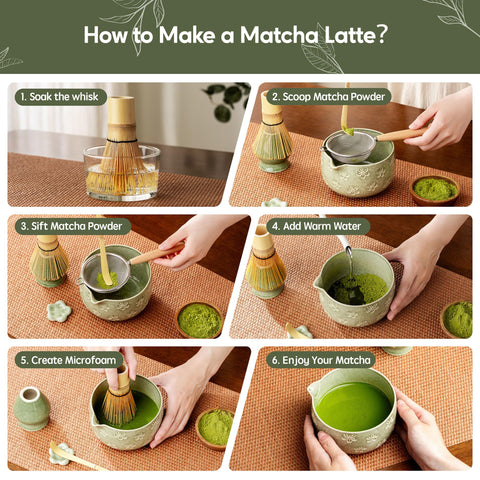 How to Make a Matcha Latte?

1. Soak the whisk

2. Scoop Matcha Powder

3. Sift Matcha Powder

4. Add Warm Water

5. Create Microfoam

6. Enjoy Your Matcha