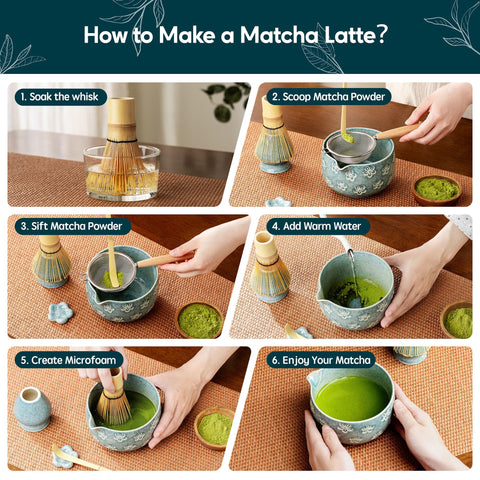 How to Make a Matcha Latte?

1. Soak the whisk

2. Scoop Matcha Powder

3. Sift Matcha Powder

4. Add Warm Water

5. Create Microfoam

6. Enjoy Your Matcha