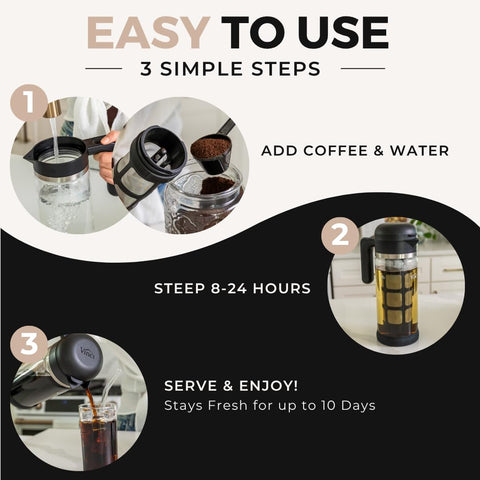 EASY TO USE

3 SIMPLE STEPS

1

ADD COFFEE & WATER

2

STEEP 8-24 HOURS

3

Vinci

SERVE & ENJOY!
Stays Fresh for up to 10 Days