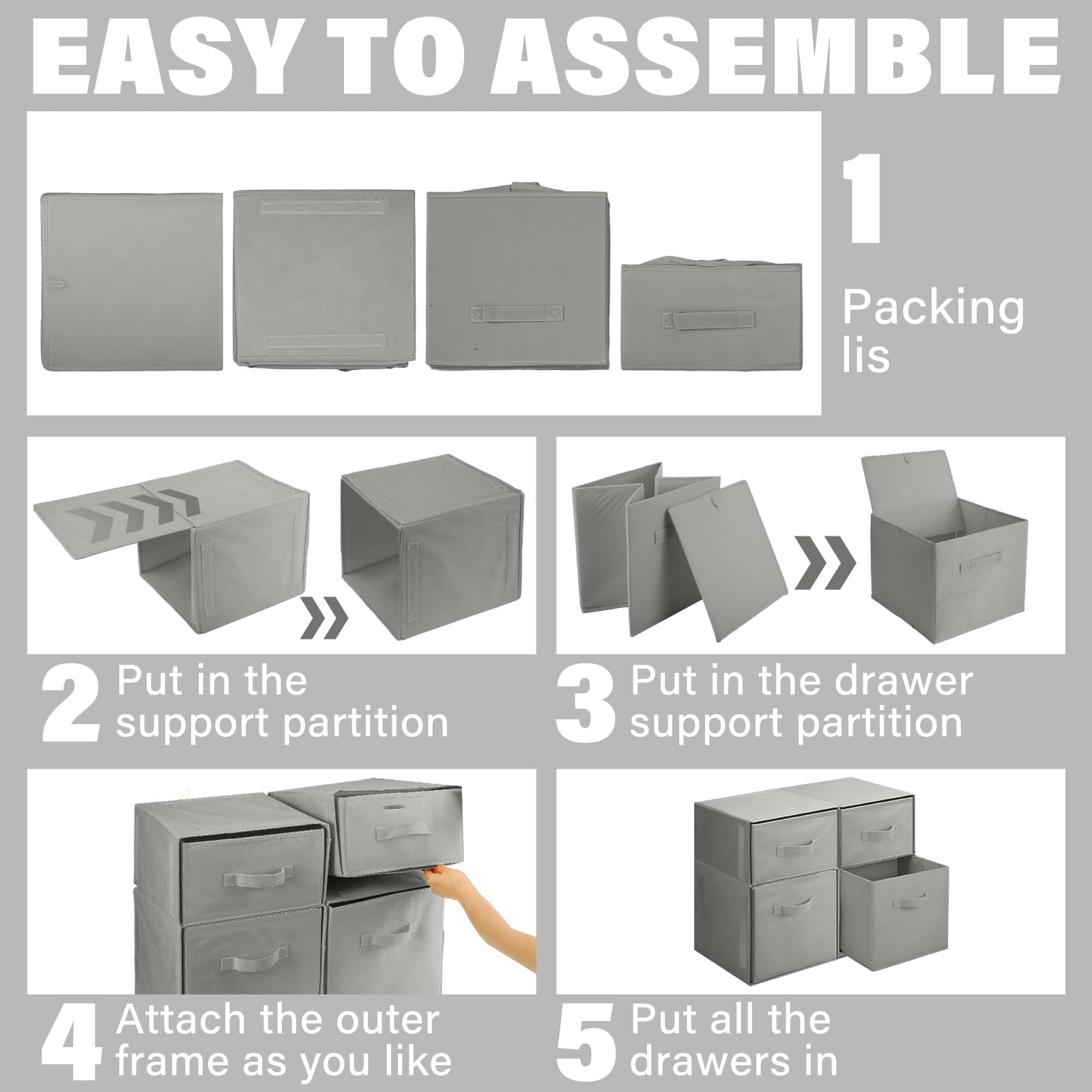 EASY TO ASSEMBLE

1 Packing lis

2 Put in the support partition

3 Put in the drawer support partition

4 Attach the outer frame as you like

5 Put all the drawers in