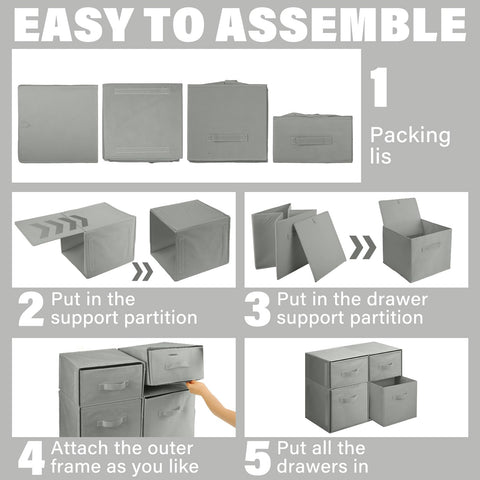 EASY TO ASSEMBLE

1 Packing lis

2 Put in the support partition

3 Put in the drawer support partition

4 Attach the outer frame as you like

5 Put all the drawers in