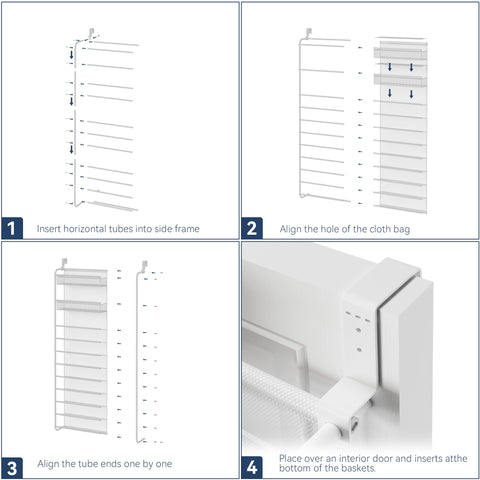 1 Insert horizontal tubes into side frame

2 Align the hole of the cloth bag

3 Align the tube ends one by one

4 Place over an interior door and inserts atthe bottom of the baskets.