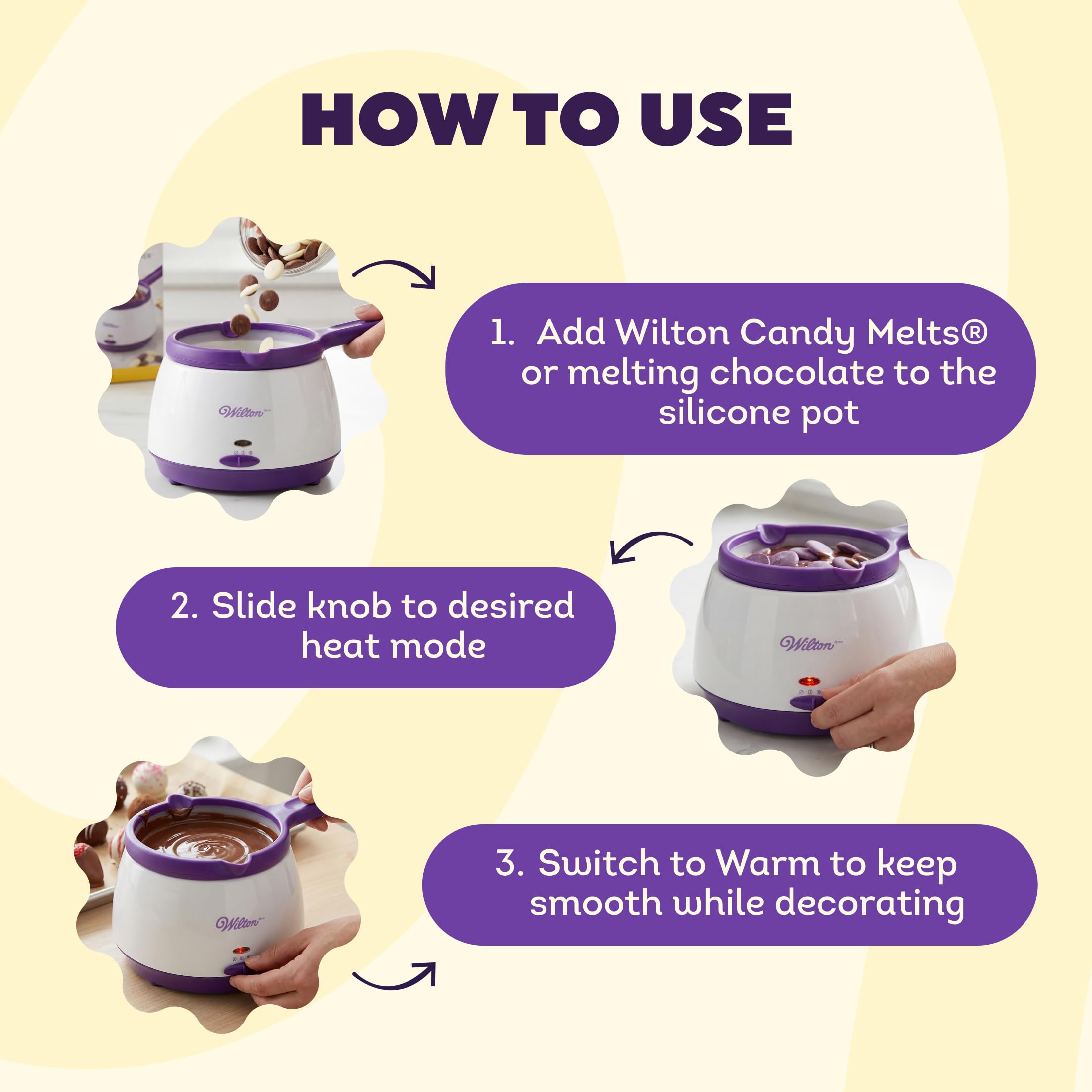 HOW TO USE

Wilton

1. Add Wilton Candy Melts® or melting chocolate to the silicone pot

2. Slide knob to desired heat mode

Wilton

Wilton

3. Switch to Warm to keep smooth while decorating