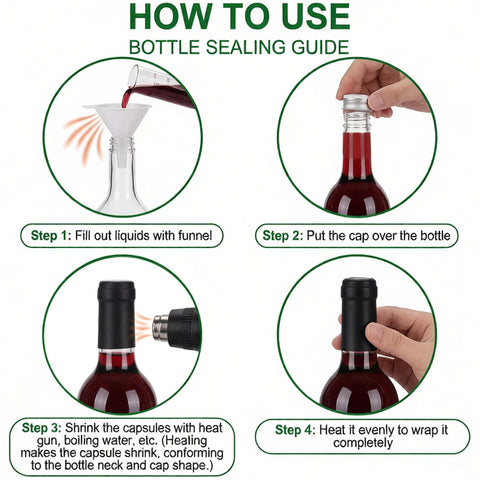 HOW TO USE
BOTTLE SEALING GUIDE

Step 1: Fill out liquids with funnel

Step 2: Put the cap over the bottle

Step 3: Shrink the capsules with heat gun, boiling water, etc. (Healing makes the capsule shrink, conforming to the bottle neck and cap shape.)

Step 4: Heat it evenly to wrap it completely