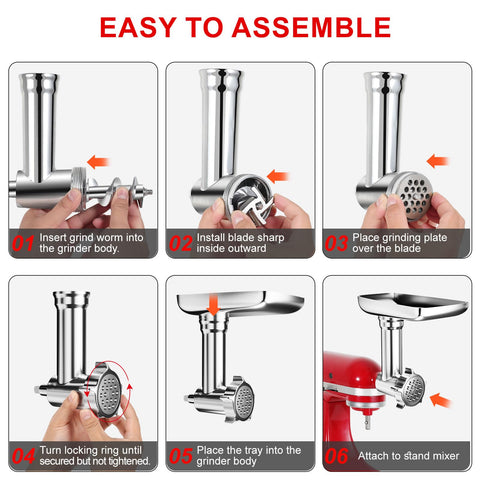 EASY TO ASSEMBLE

01 Insert grind worm into the grinder body.

02 Install blade sharp inside outward

03 Place grinding plate over the blade

04 Turn locking ring until secured but not tightened.

05 Place the tray into the grinder body

06 Attach to stand mixer