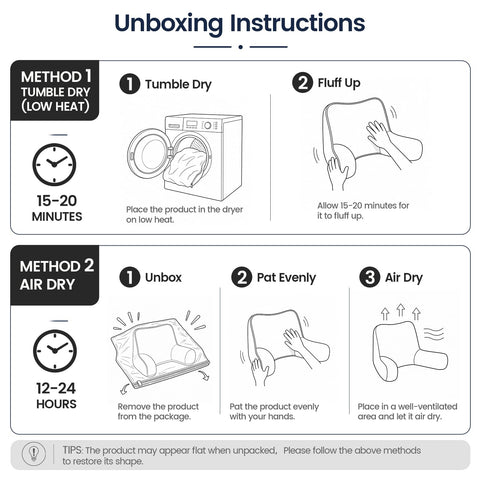 Unboxing Instructions

METHOD 1
TUMBLE DRY
(LOW HEAT)

15-20
MINUTES

1 Tumble Dry

Place the product in the dryer on low heat.

2 Fluff Up

Allow 15-20 minutes for it to fluff up.

METHOD 2
AIR DRY

12-24
HOURS

1 Unbox

Remove the product from the package.

2 Pat Evenly

Pat the product evenly with your hands.

3 Air Dry

Place in a well-ventilated area and let it air dry.

TIPS: The product may appear flat when unpacked, Please follow the above methods to restore its shape.