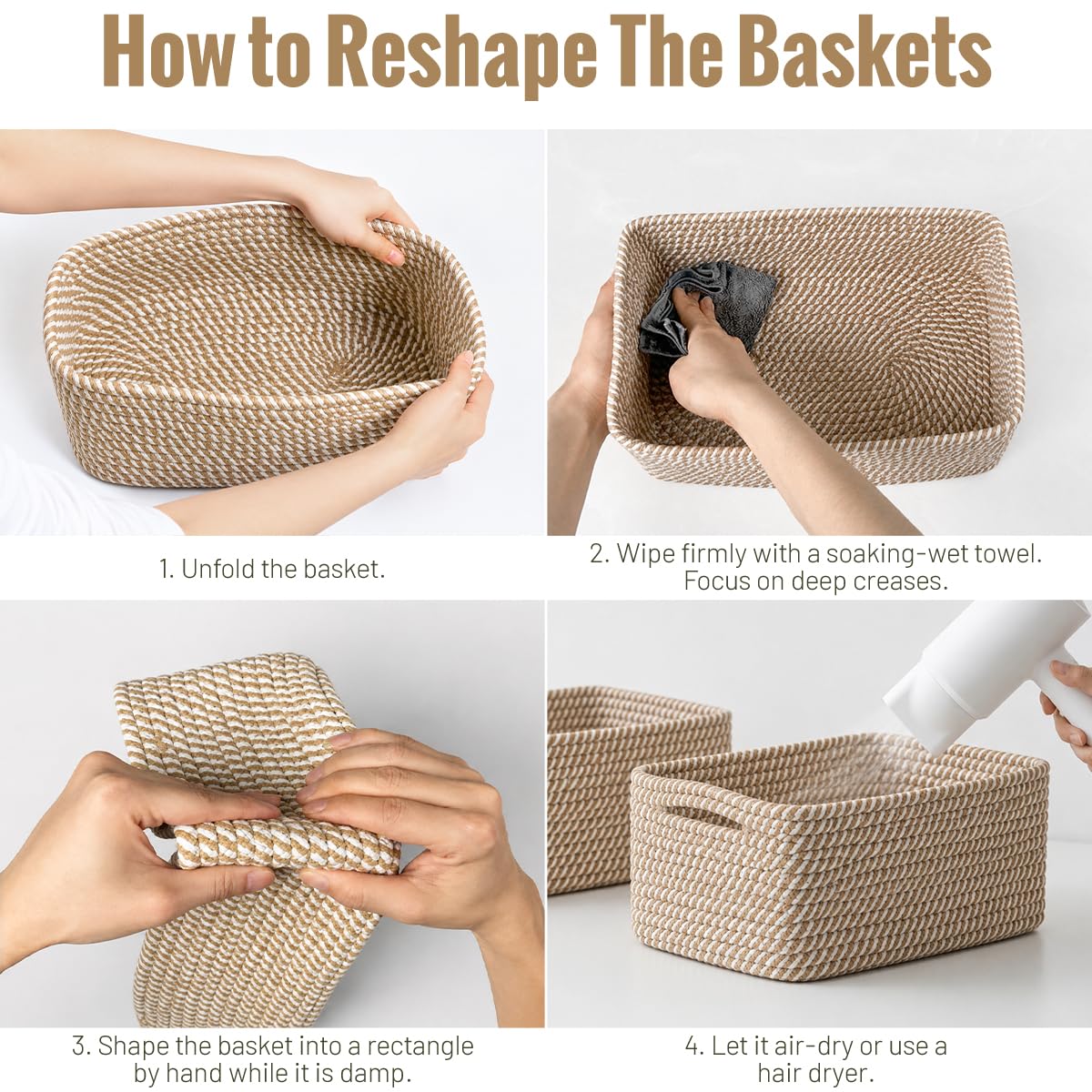 How to Reshape The Baskets

1. Unfold the basket.

2. Wipe firmly with a soaking-wet towel. Focus on deep creases.

3. Shape the basket into a rectangle by hand while it is damp.

4. Let it air-dry or use a hair dryer.