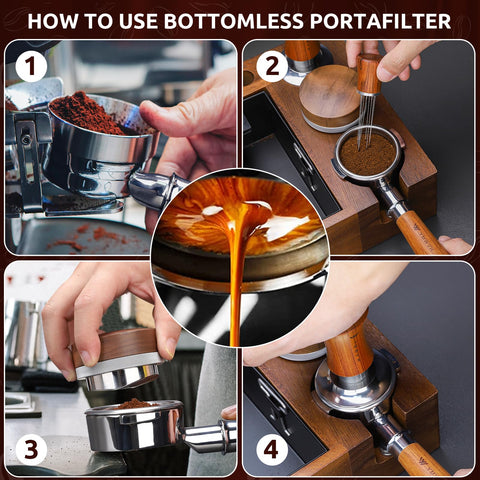 HOW TO USE BOTTOMLESS PORTAFILTER

1

2

3

4