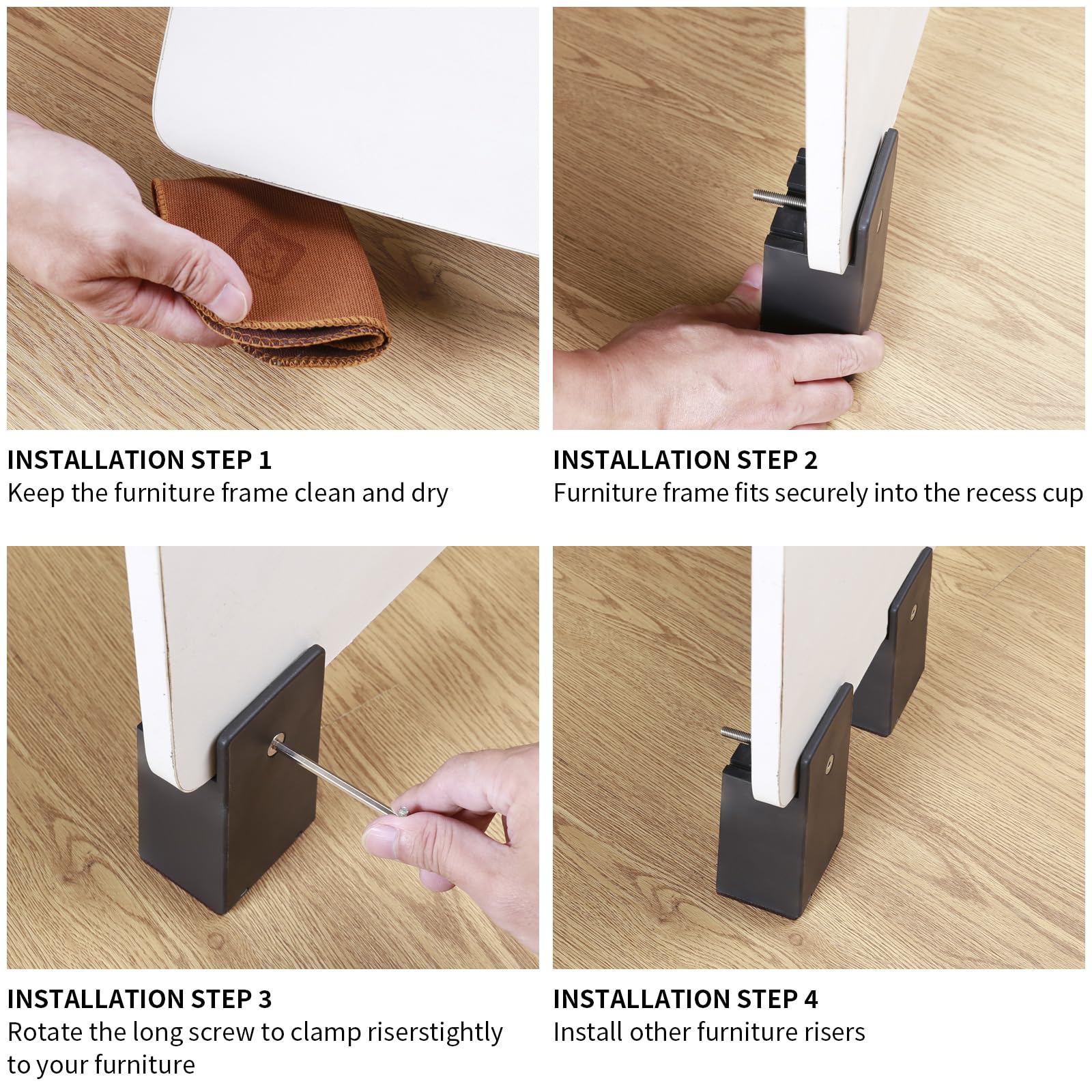 INSTALLATION STEP 1
Keep the furniture frame clean and dry

INSTALLATION STEP 2
Furniture frame fits securely into the recess cup

INSTALLATION STEP 3
Rotate the long screw to clamp riserstightly to your furniture

INSTALLATION STEP 4
Install other furniture risers