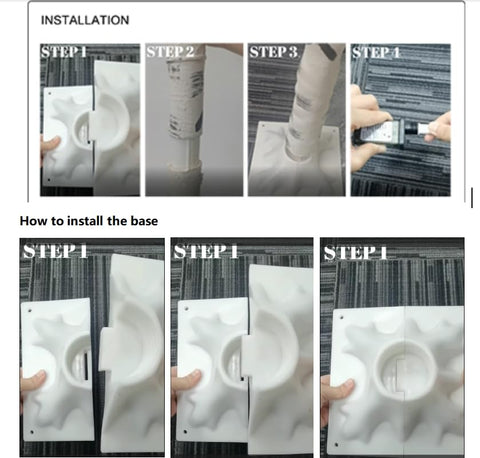 INSTALLATION

STEP 1

STEP 2

STEP 3

STEP 4

How to install the base

STEP 1

STEP 1

STEP 1