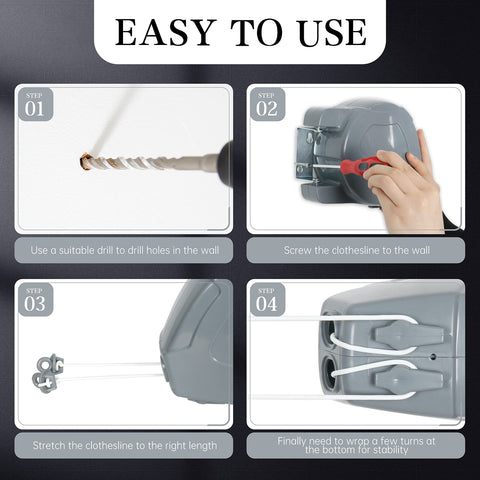 EASY TO USE

STEP
01

Use a suitable drill to drill holes in the wall

STEP
02

Screw the clothesline to the wall

STEP
03

Stretch the clothesline to the right length

STEP
04

Finally need to wrap a few turns at the bottom for stability